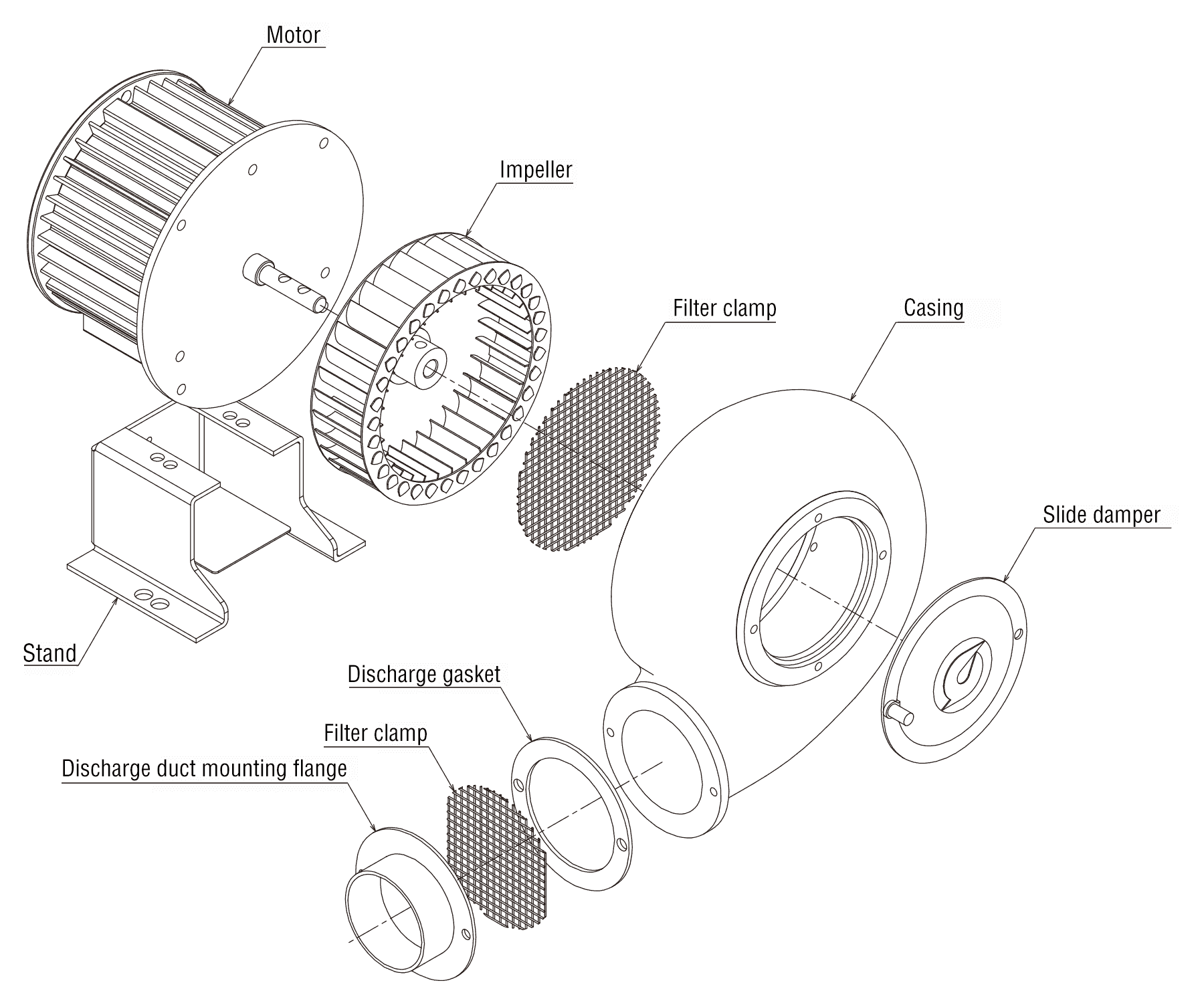 Motor

Impeller

Filter clamp

Casing

Slide damper

Stand

Discharge gasket

Filter clamp

Discharge duct mounting flange