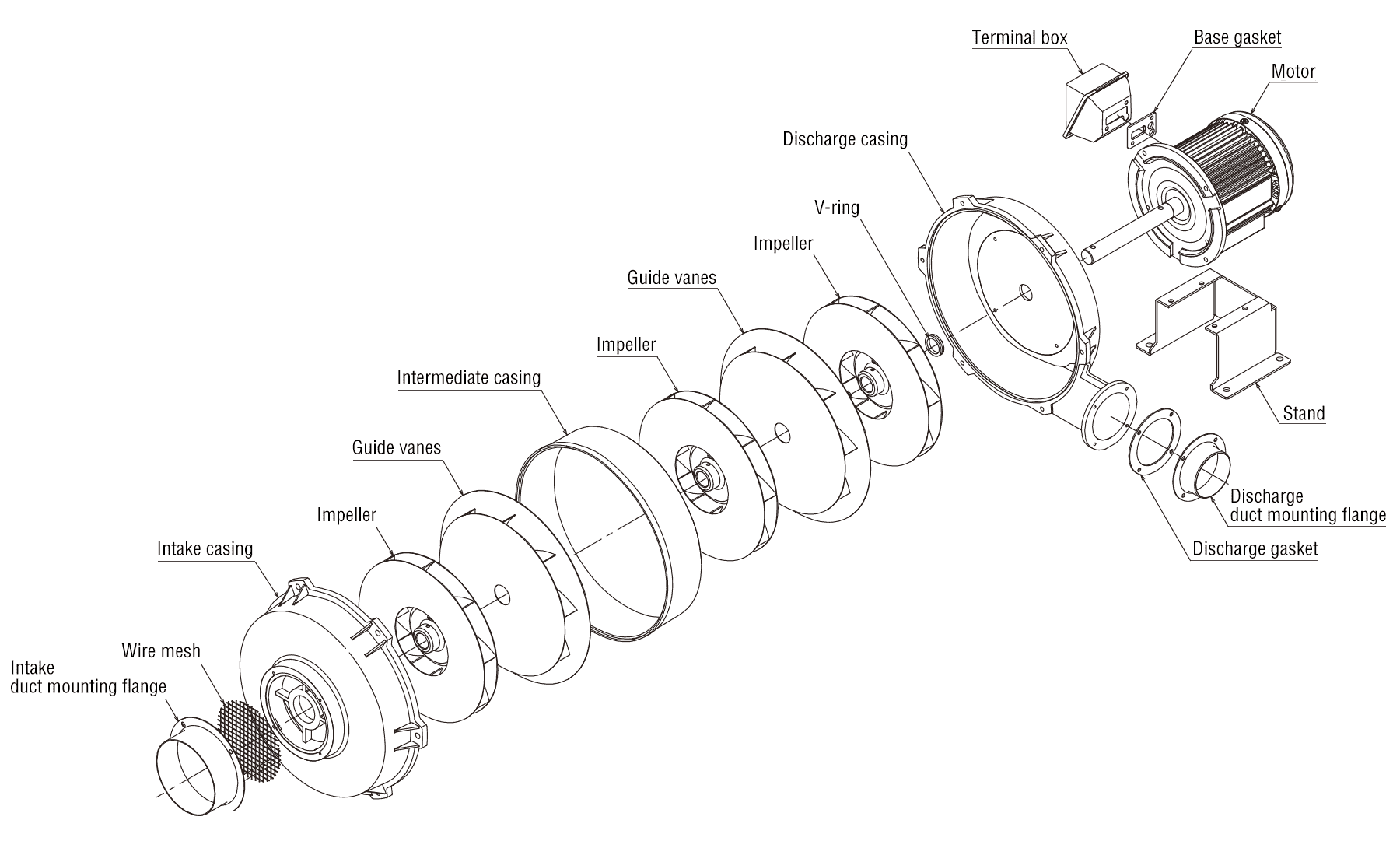 Terminal box
Base gasket
Motor
Discharge casing
V-ring
Impeller
Guide vanes
Impeller
Intermediate casing
Guide vanes
Impeller
Intake casing
Wire mesh
Intake
duct mounting flange
Stand
Discharge
duct mounting flange
Discharge gasket