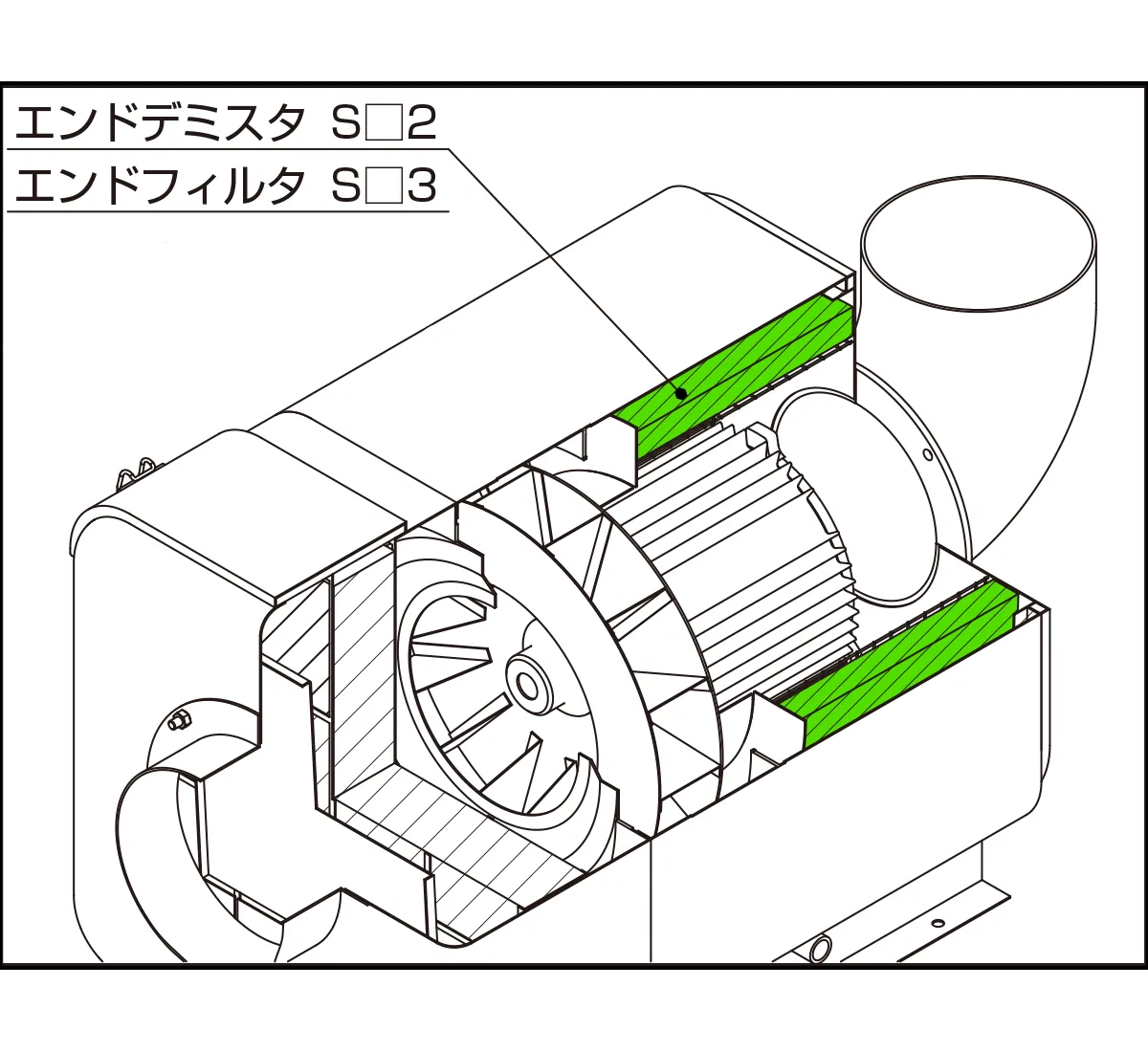 エンドデミスタ S□2
エンドフィルタ S□3